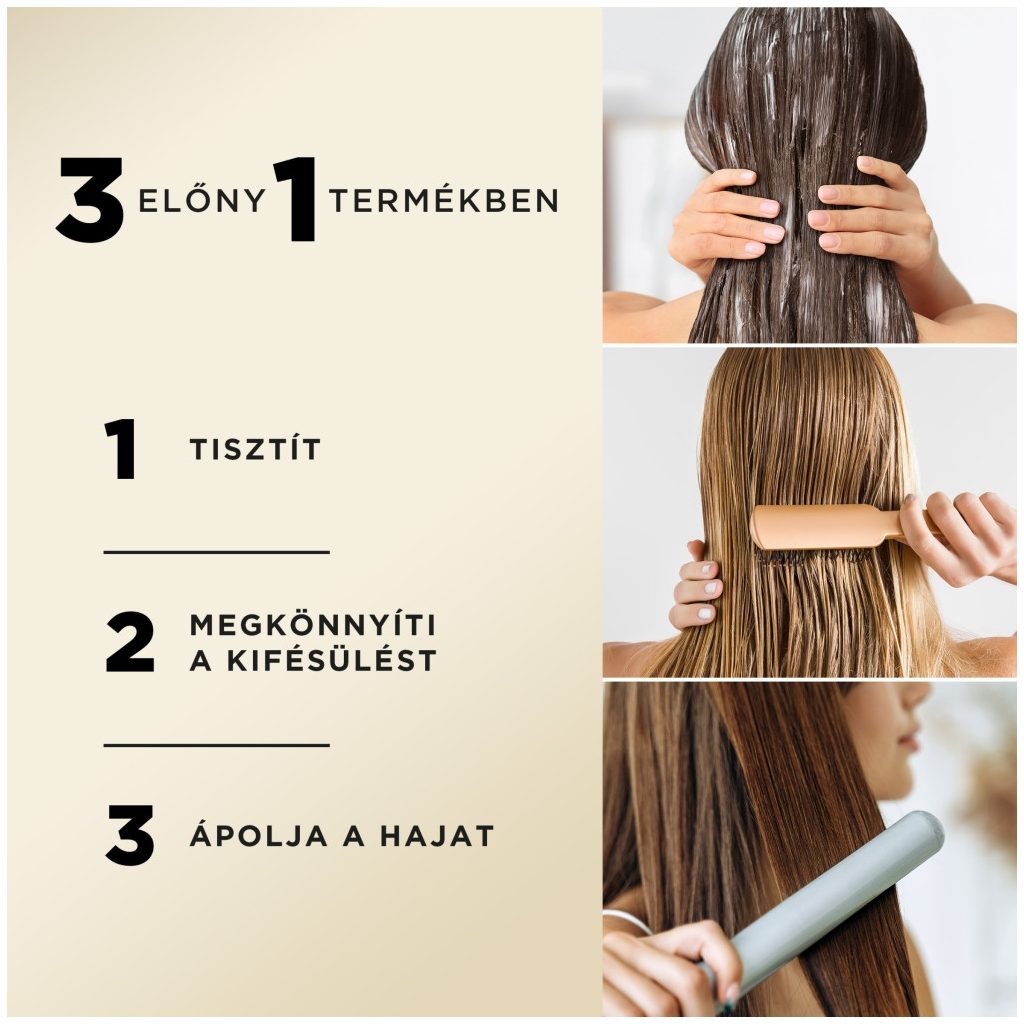 3 ELŐNY 1 TERMÉKBEN

1 TISZTÍT

2 MEGKÖNNYÍTI A KIFÉSÜLÉST

3 ÁPOLJA A HAJAT