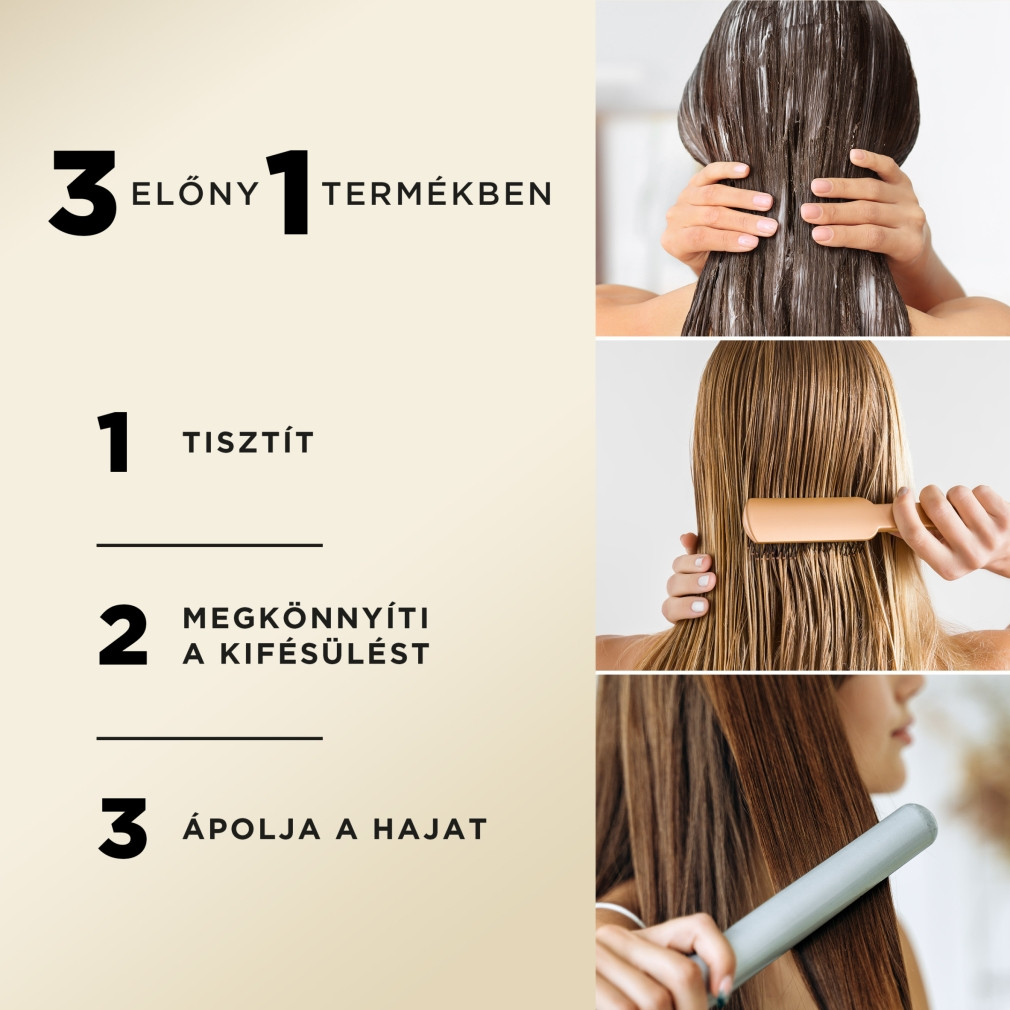 3 ELŐNY 1 TERMÉKBEN

1 TISZTÍT

2 MEGKÖNNYÍTI A KIFÉSÜLÉST

3 ÁPOLJA A HAJAT