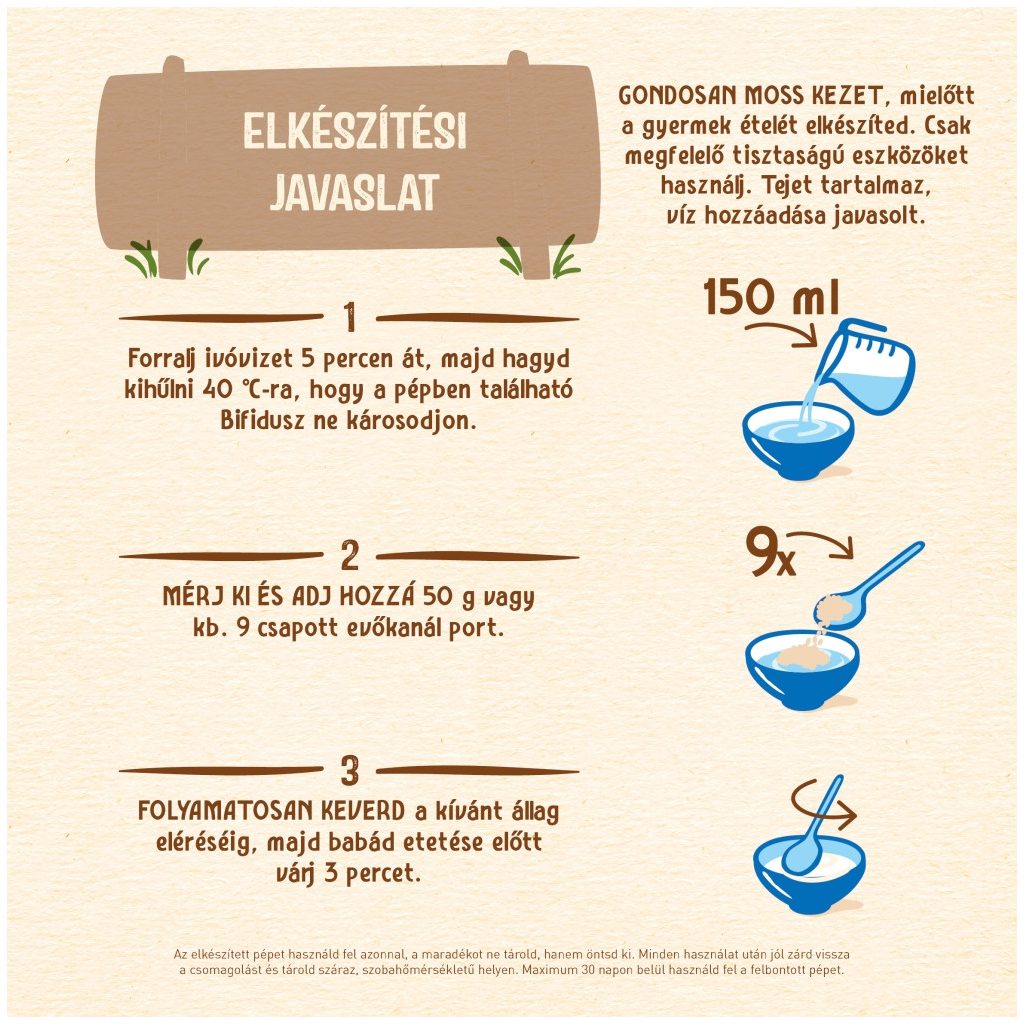 ELKÉSZÍTÉSI JAVASLAT

GONDOSAN MOSS KEZET, mielőtt a gyermek ételét elkészíted. Csak megfelelő tisztaságú eszközöket használj. Tejet tartalmaz, víz hozzáadása javasolt.

1

Forralj ivóvizet 5 percen át, majd hagyd kihűlni 40 °C-ra, hogy a pépben található Bifidusz ne károsodjon.

150 ml

2

MÉRJ KI ÉS ADJ HOZZÁ 50 g vagy kb. 9 csapott evőkanál port.

9x

3

FOLYAMATOSAN KEVERD a kívánt állag eléréséig, majd babád etetése előtt várj 3 percet.

Az elkészített pépet használd fel azonnal, a maradékot ne tárold, hanem öntsd ki. Minden használat után jól zárd vissza a csomagolást és tárold száraz, szobahőmérsékletű helyen. Maximum 30 napon belül használd fel a felbontott pépet.