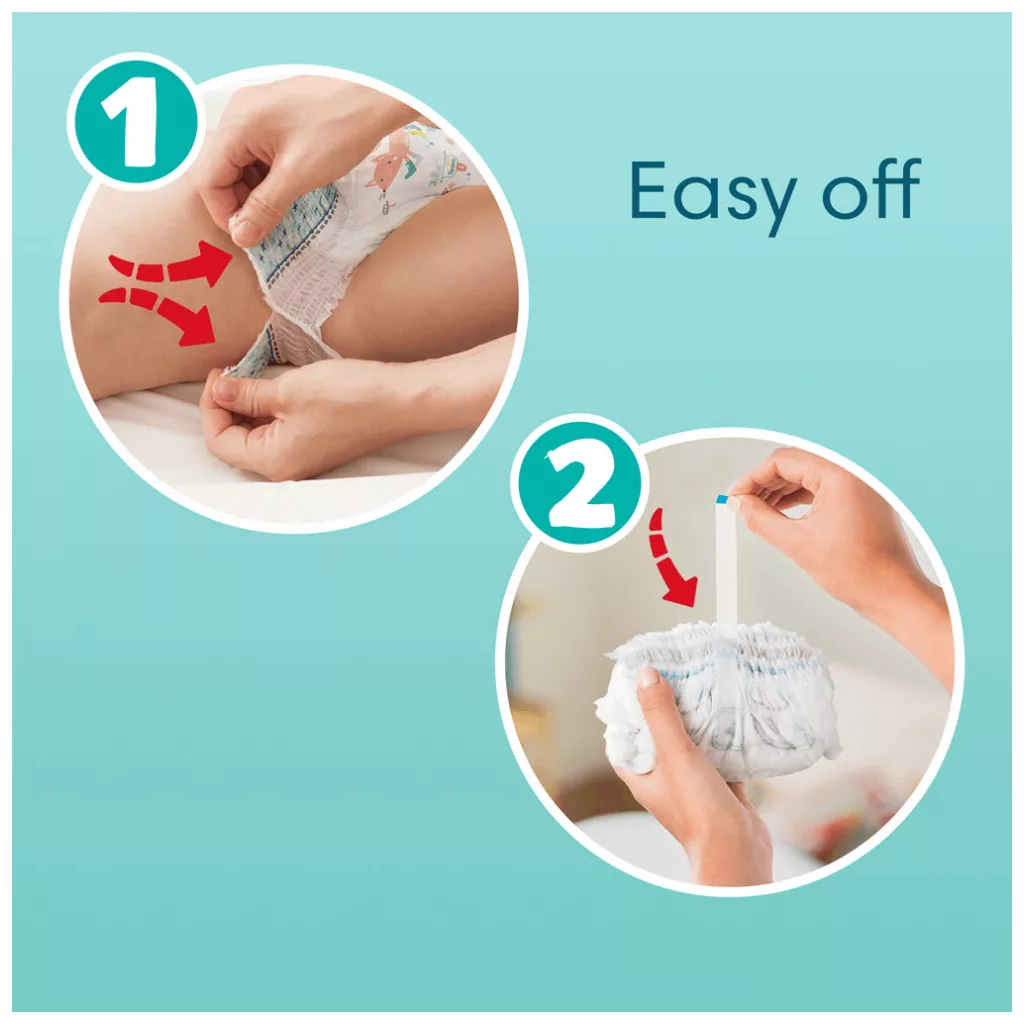 1

Easy off

2